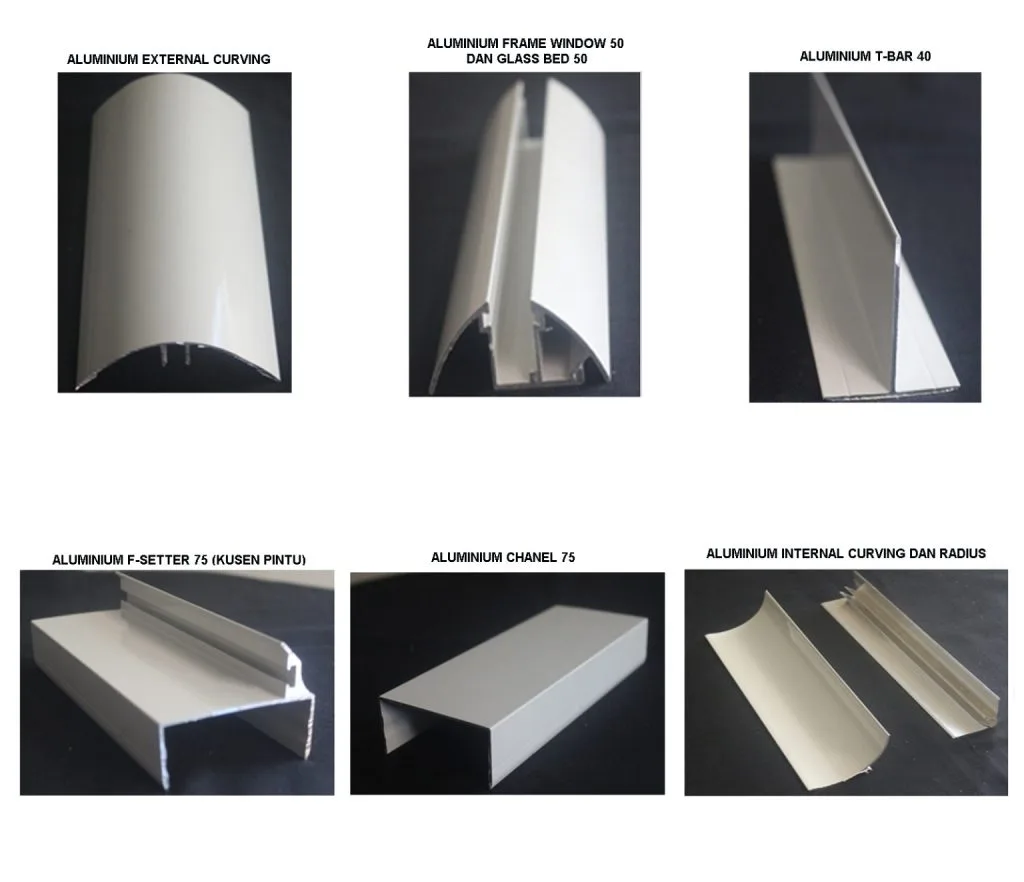 ALUMINIUM EXTERNAL CURVING

ALUMINIUM FRAME WINDOW 50
DAN GLASS BED 50

ALUMINIUM T-BAR 40

ALUMINIUM F-SETTER 75 (KUSEN PINTU)

ALUMINIUM CHANEL 75

ALUMINIUM INTERNAL CURVING DAN RADIUS